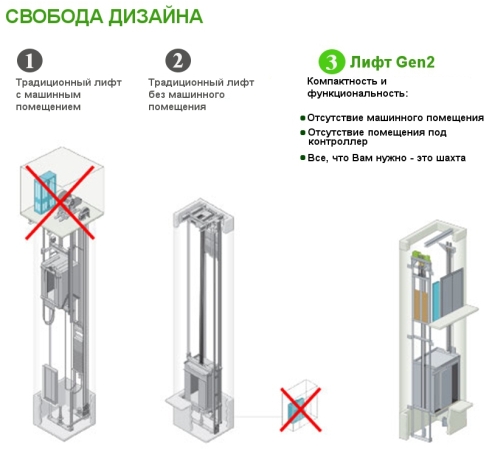 СВОБОДА ДИЗАЙНА

1
Традиционный лифт с машинным помещением

2
Традиционный лифт без машинного помещения

3 Лифт Gen2
Компактность и функциональность:

Отсутствие машинного помещения
Отсутствие помещения под контроллер
Все, что Вам нужно - это шахта